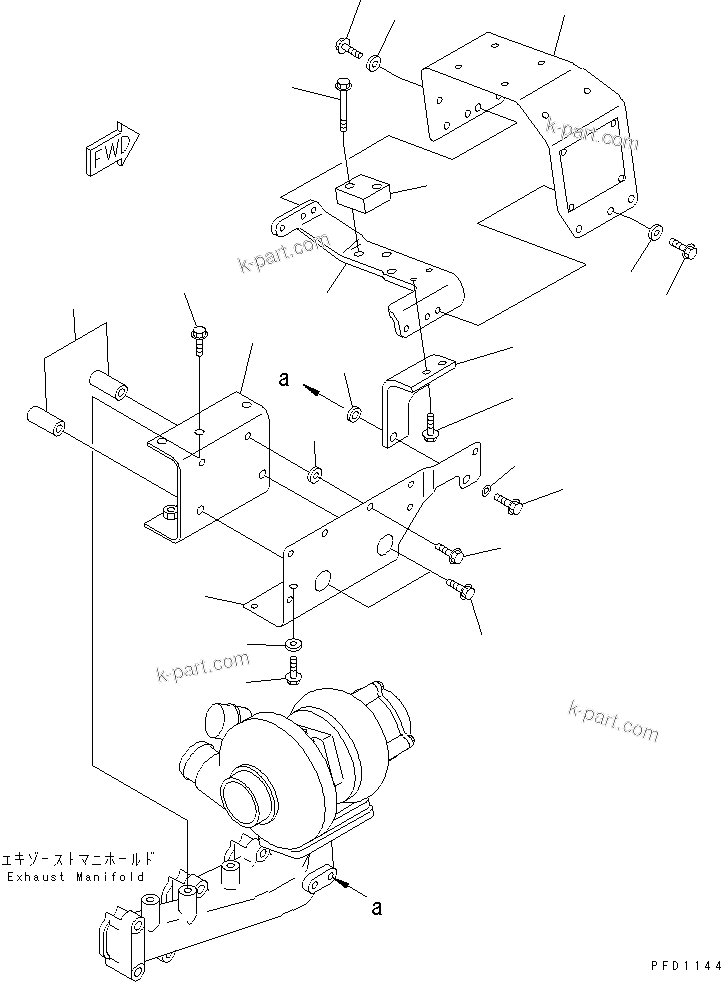 FWD

k-part.com

k-part.com

a

k-part.com

k-part.com

エキゾーストマニホールド
Exhaust Manifold

a

PFD1144