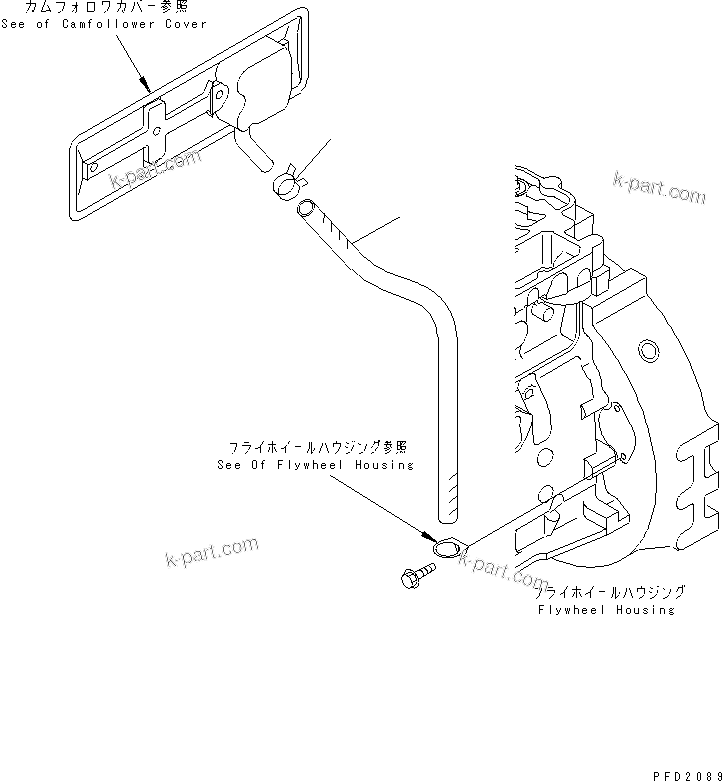 カムフォロワカバー参照
See of Camfollower Cover

k-part.com

k-part.com

フライホイールハウジング参照
See Of Flywheel Housing

k-part.com

k-part.com

フライホイールハウジング
Flywheel Housing

PFD2089