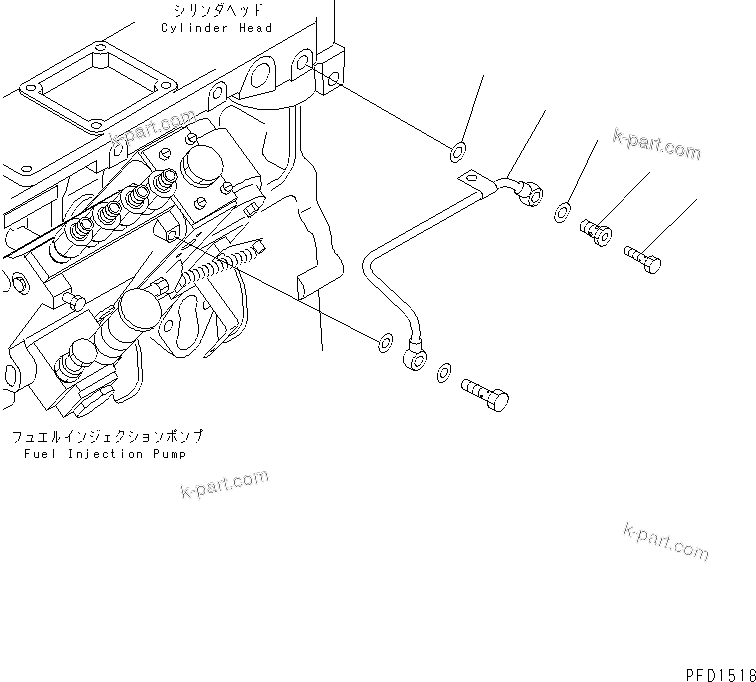 シリンダヘッド
Cylinder Head

k-part.com

k-part.com

フュエルインジェクションポンプ
Fuel Injection Pump

k-part.com

k-part.com

PFD1518