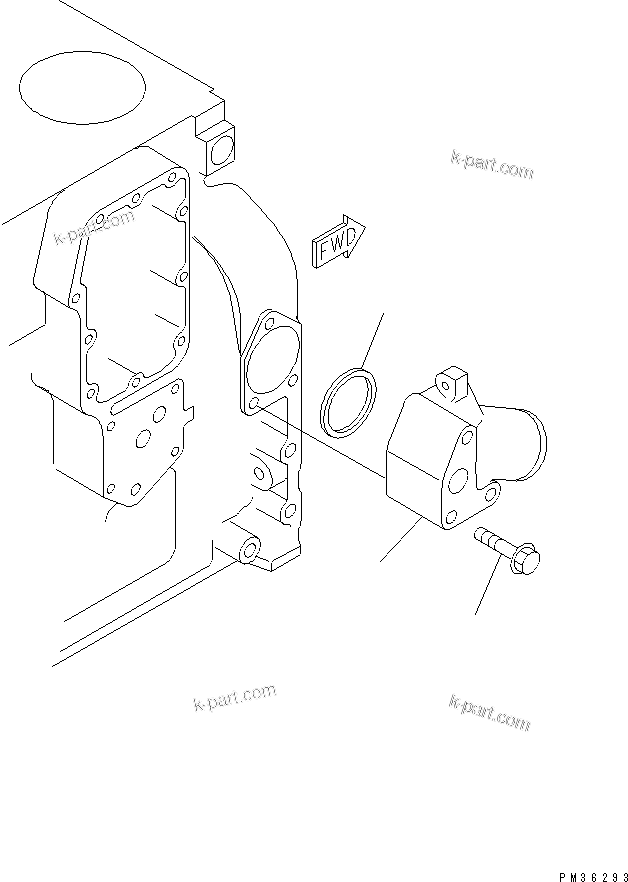 k-part.com

k-part.com

FWD

k-part.com

k-part.com

PM36293