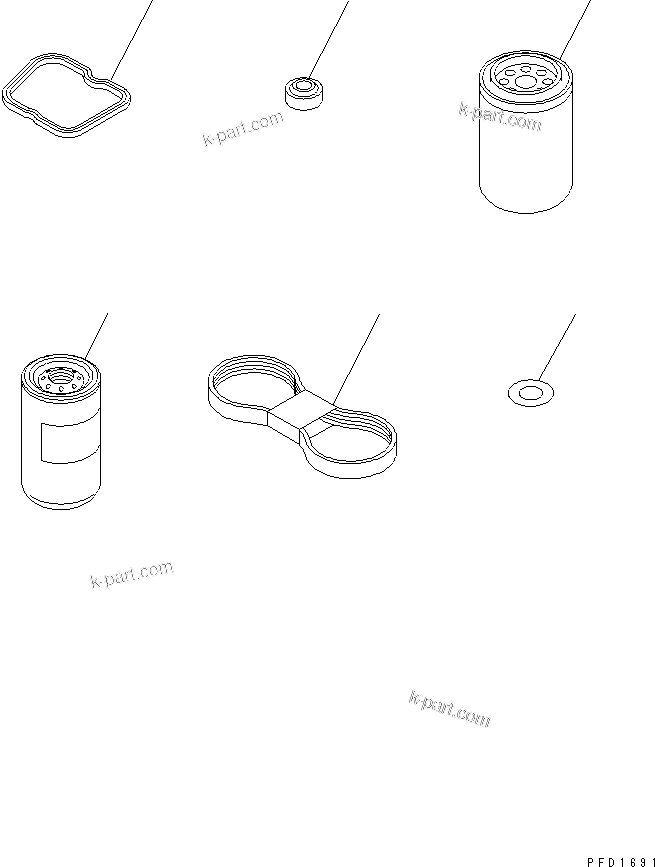 k-part.com

k-part.com

k-part.com

k-part.com

PFD1691