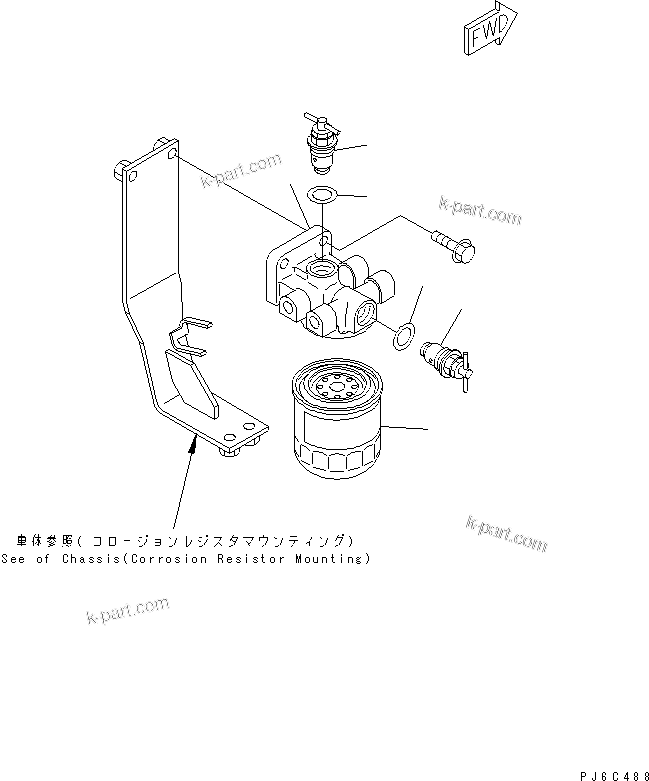 FWD

k-part.com

k-part.com

k-part.com

車体参照(コロージョンレジスタマウンティング)
See of Chassis(Corrosion Resistor Mounting)

k-part.com

PJ6C488