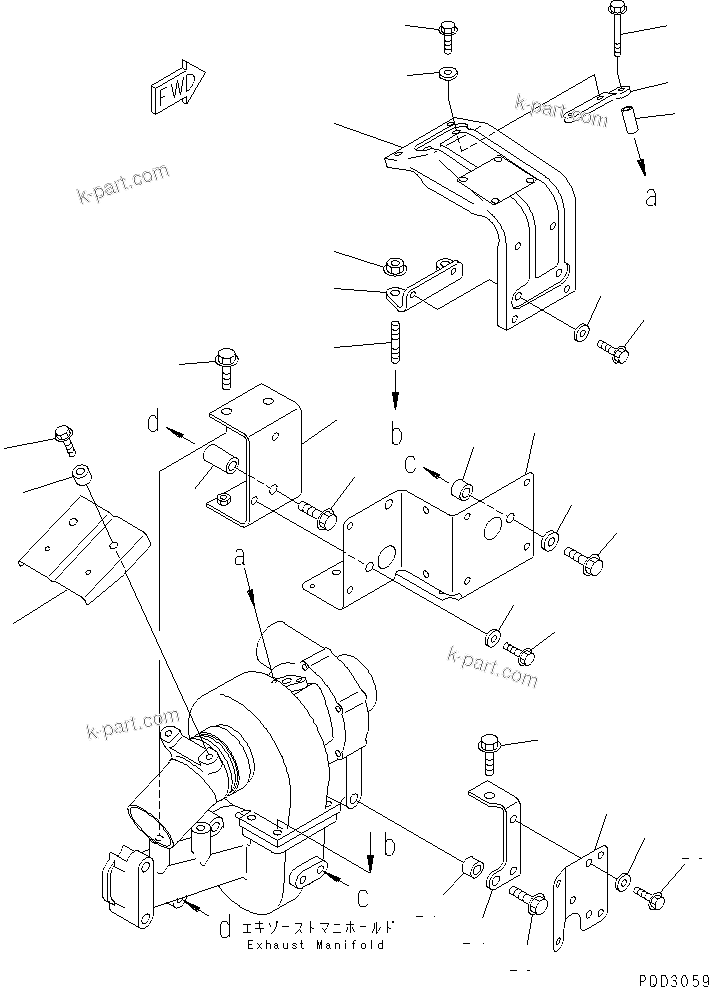 FWD

k-part.com

k-part.com

a

b

d

c

a

k-part.com

k-part.com

b

c

d

エキゾーストマニホールド
Exhaust Manifold

PDD3059