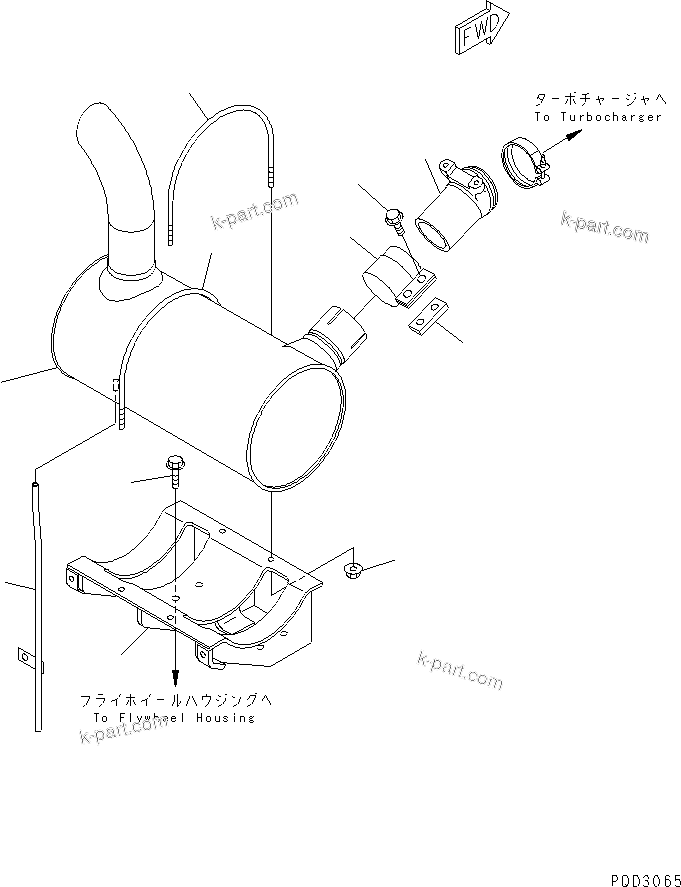 FWD

ターボチャージャへ
To Turbocharger

k-part.com

k-part.com

k-part.com

フライホイールハウジングへ
To Flywheel Housing

k-part.com

P0D3065