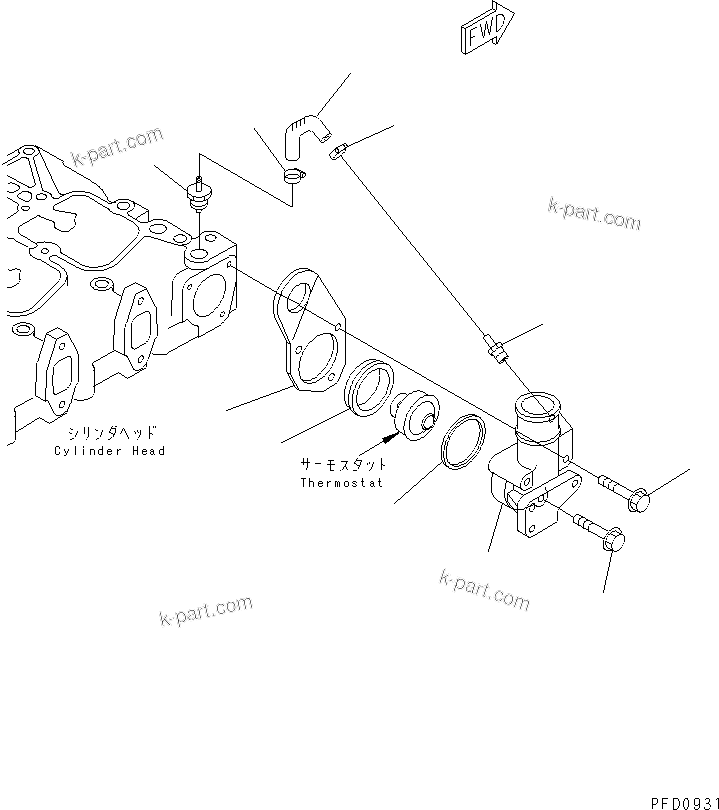 FWD

k-part.com

k-part.com

シリンダヘッド
Cylinder Head

サーモスタット
Thermostat

k-part.com

k-part.com

PFD0931