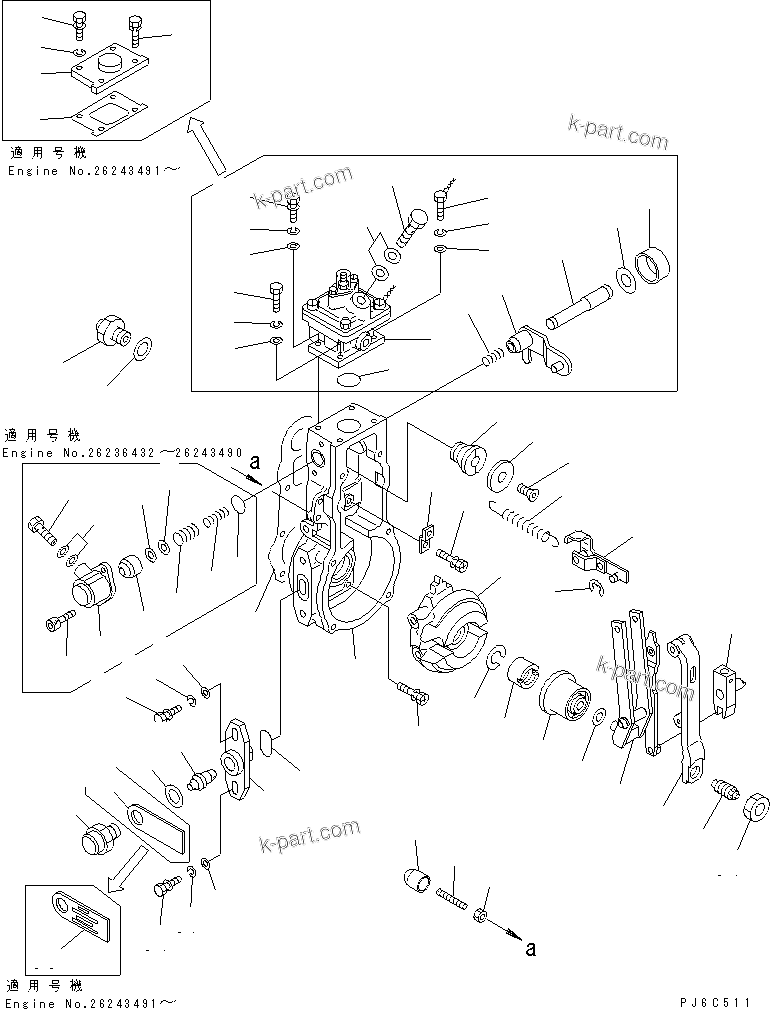 適用号機
Engine No.26243491～

k-part.com

k-part.com

適用号機
Engine No.26236432～26243490

a

k-part.com

k-part.com

a

適用号機
Engine No.26243491～

PJ6C511