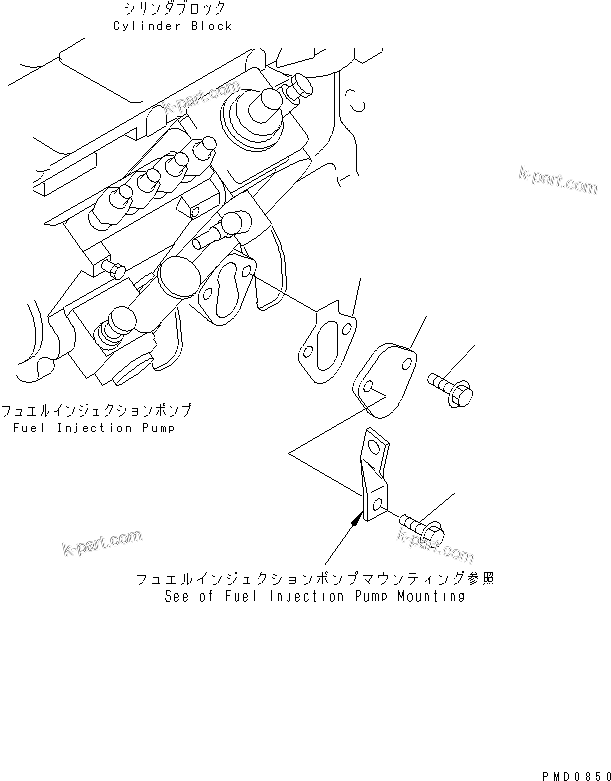 シリンダブロック
Cylinder Block

k-part.com

k-part.com

フュエルインジェクションポンプ
Fuel Injection Pump

k-part.com

k-part.com

フュエルインジェクションポンプマウンティング参照
See of Fuel Injection Pump Mounting

PMD0850