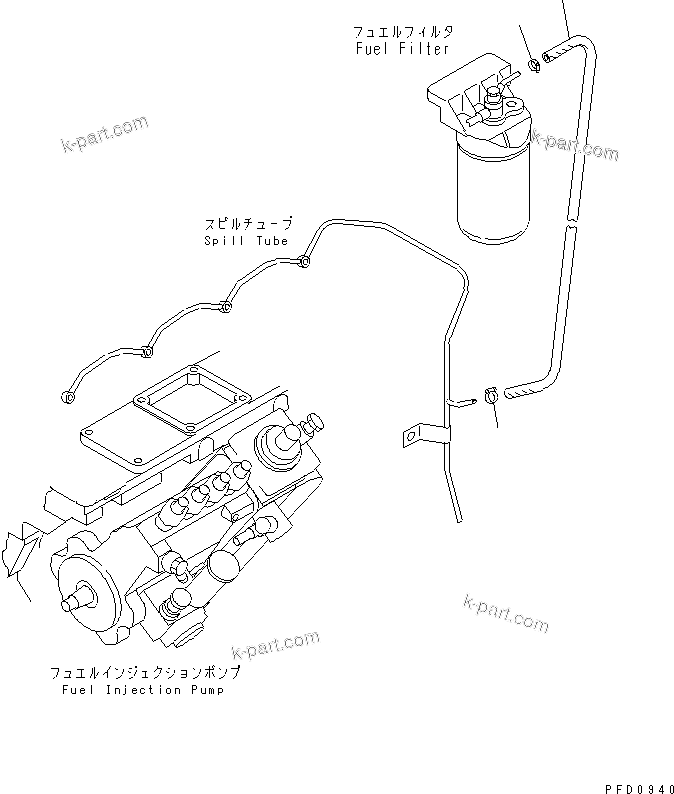 フュエルフィルタ
Fuel Filter

k-part.com

k-part.com

スピルチューブ
Spill Tube

k-part.com

k-part.com

フュエルインジェクションポンプ
Fuel Injection Pump

PFD0940