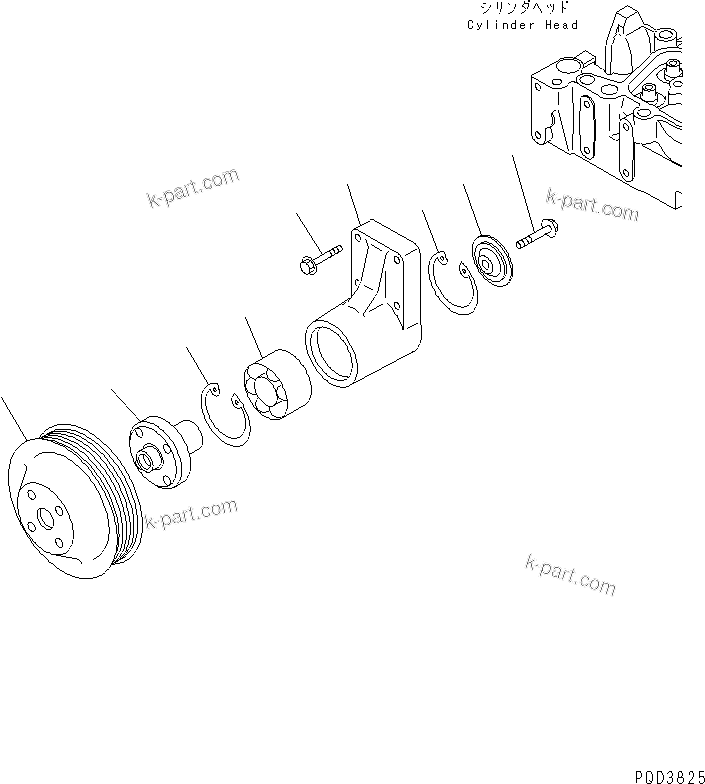 シリンダヘッド
Cylinder Head

k-part.com

k-part.com

k-part.com

k-part.com

PQD3825