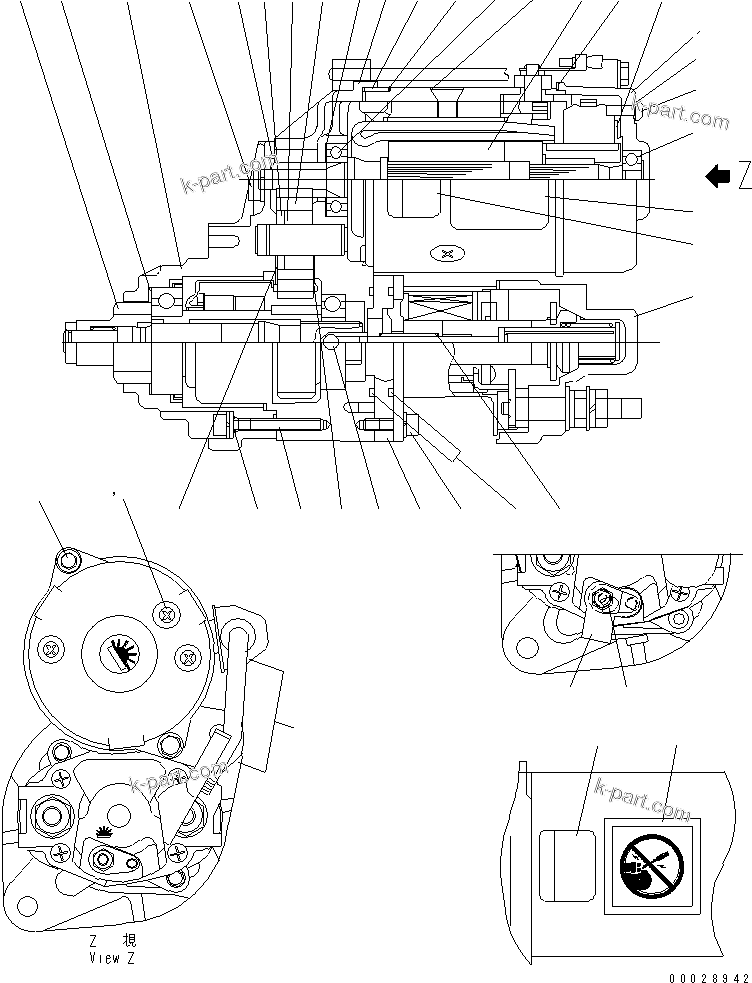 k-part.com
k-part.com
Z
k-part.com
k-part.com
Z 視
View Z
00028942