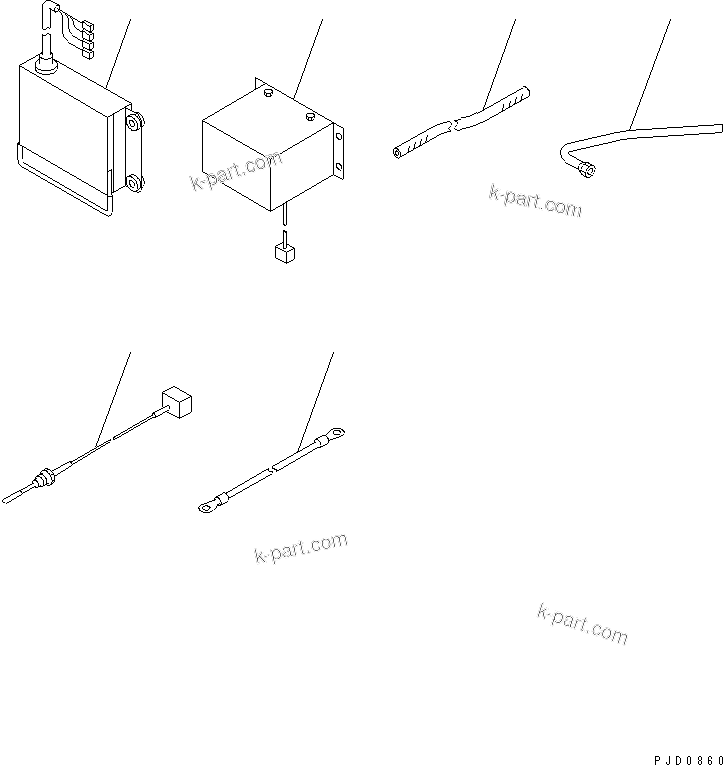 k-part.com

k-part.com

k-part.com

k-part.com

PJD0860