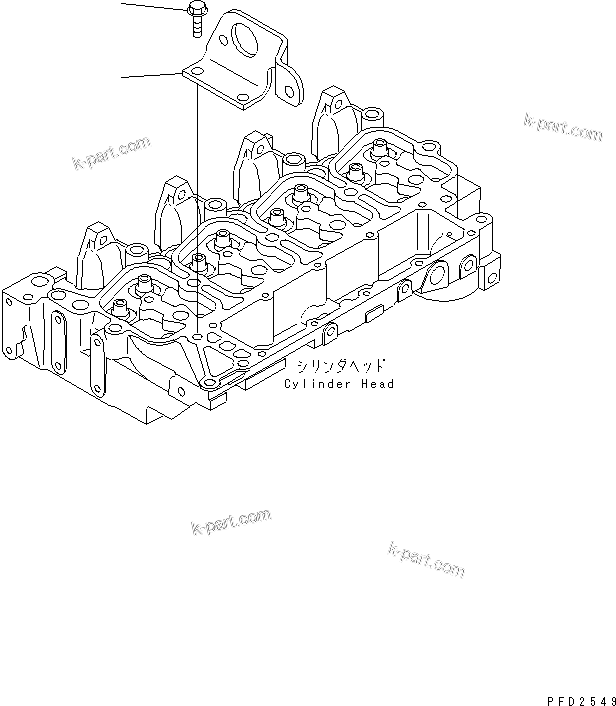 k-part.com

k-part.com

シリンダヘッド
Cylinder Head

k-part.com

k-part.com

PFD2549