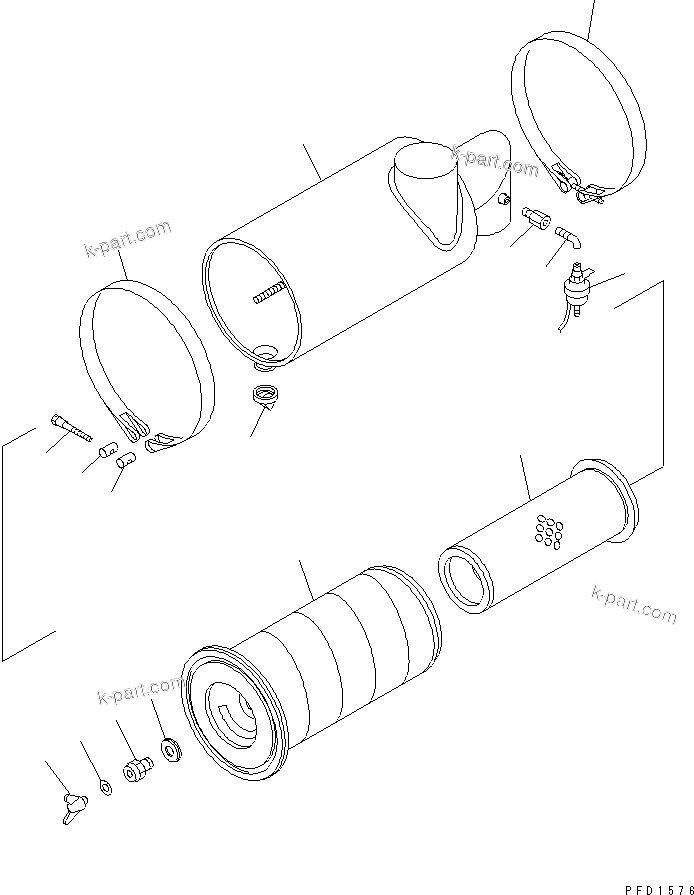 k-part.com
k-part.com
k-part.com
k-part.com
PFD1576