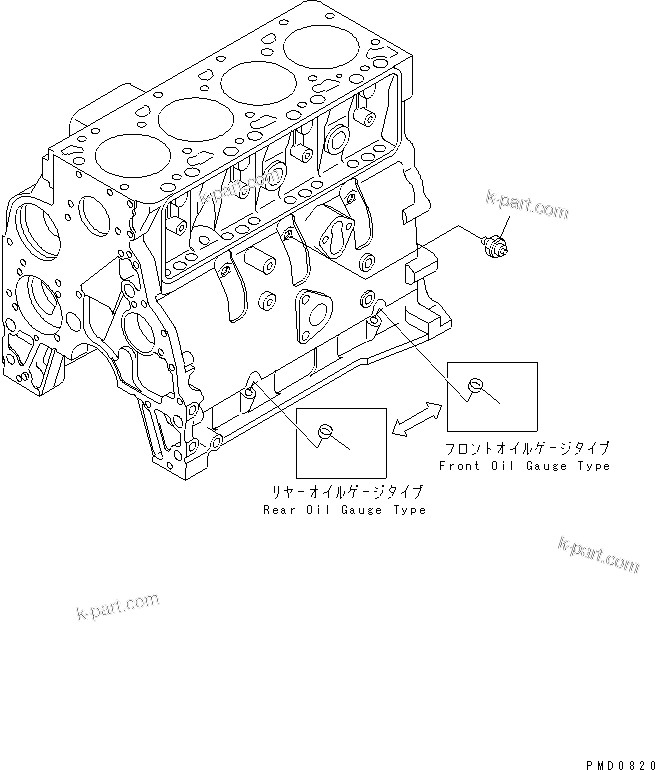 k-part.com

k-part.com

フロントオイルゲージタイプ
Front Oil Gauge Type

リヤーオイルゲージタイプ
Rear Oil Gauge Type

k-part.com

k-part.com

PMD0820