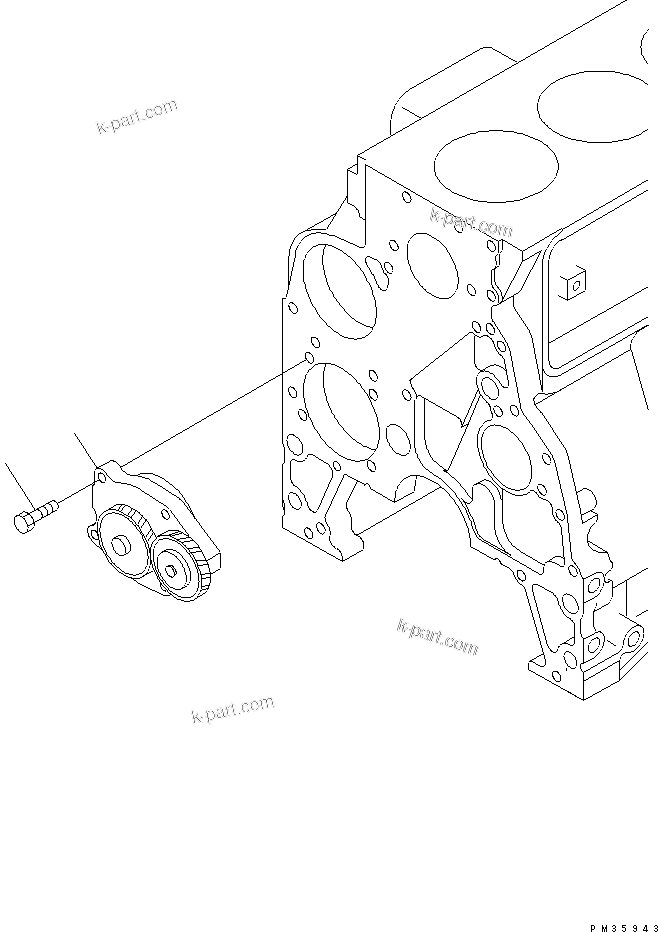 k-part.com
k-part.com
k-part.com
k-part.com
PM35943