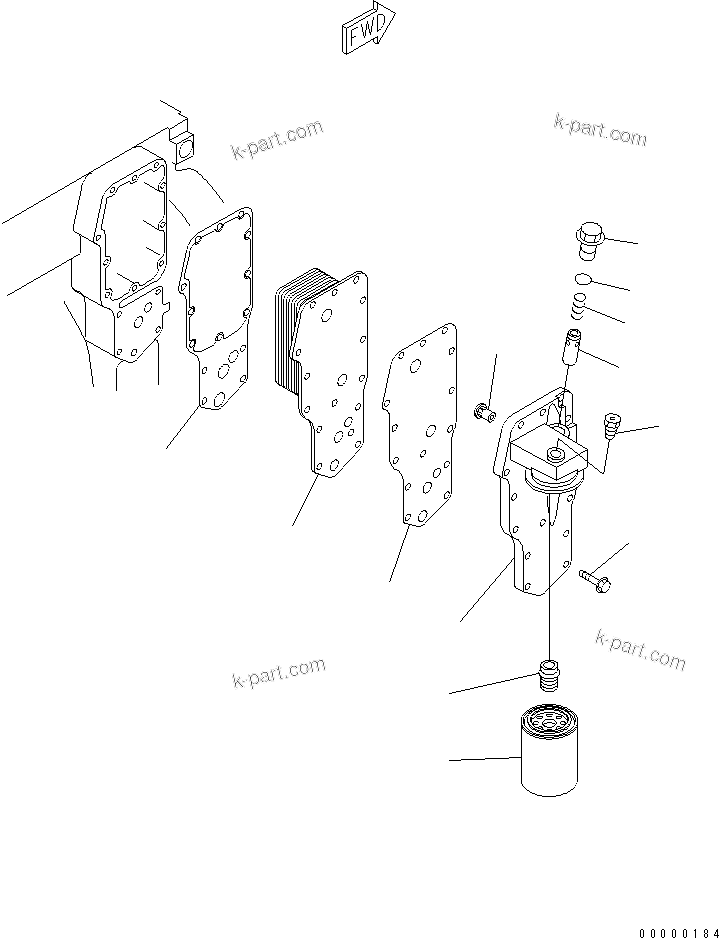 FWD

k-part.com

k-part.com

k-part.com

k-part.com

00000184