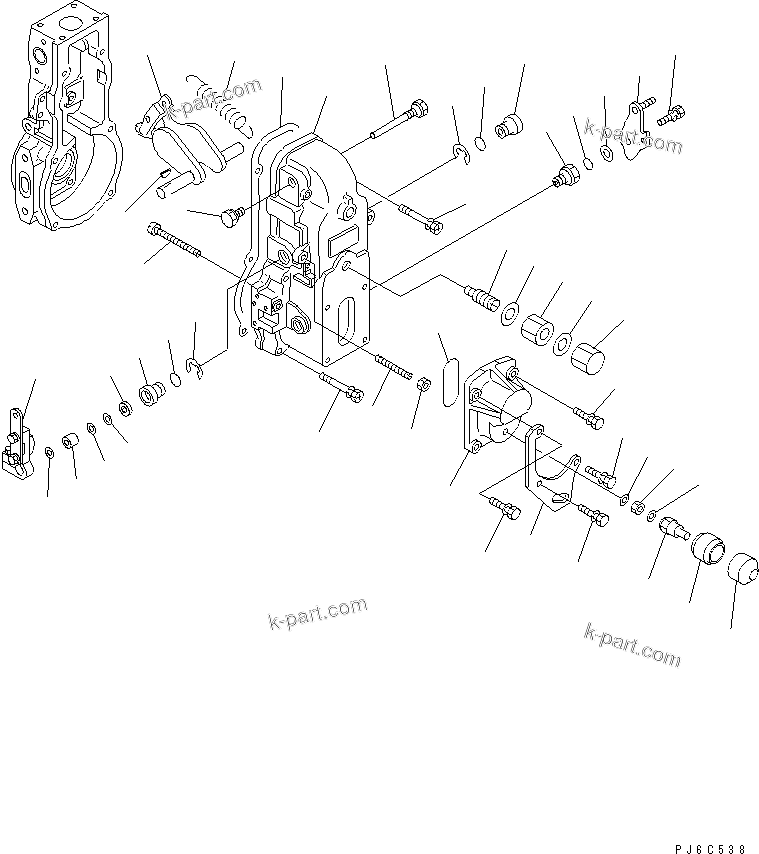 k-part.com
k-part.com
k-part.com
k-part.com
PJ6C538