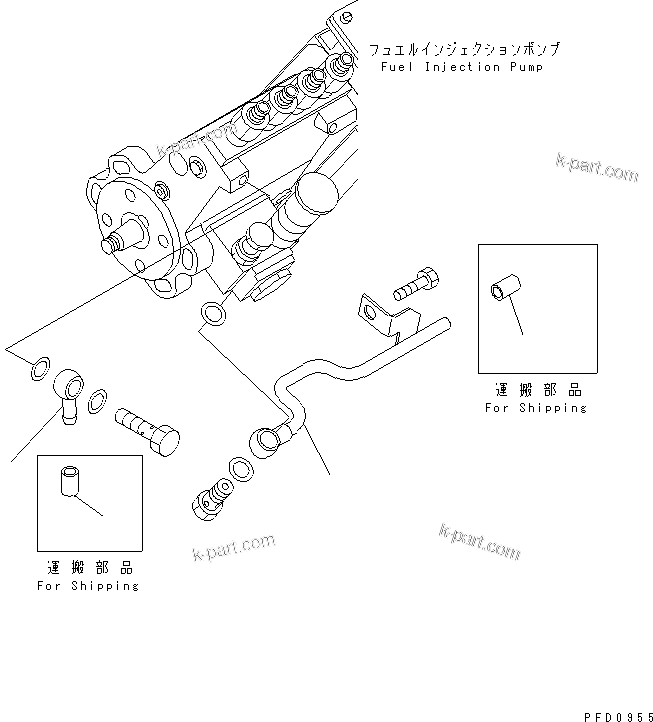 フュエルインジェクションポンプ
Fuel Injection Pump

k-part.com

k-part.com

運搬部品
For Shipping

運搬部品
For Shipping

k-part.com

k-part.com

PFD0955