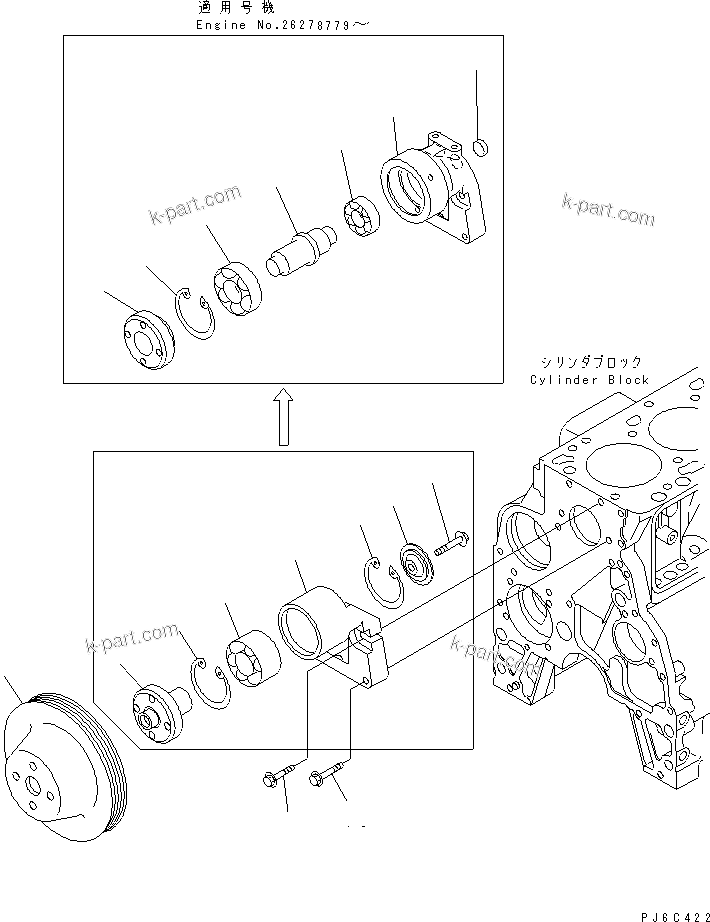 適用号機
Engine No.26278779～

k-part.com

k-part.com

シリンダブロック
Cylinder Block

k-part.com

k-part.com

PJ6C422