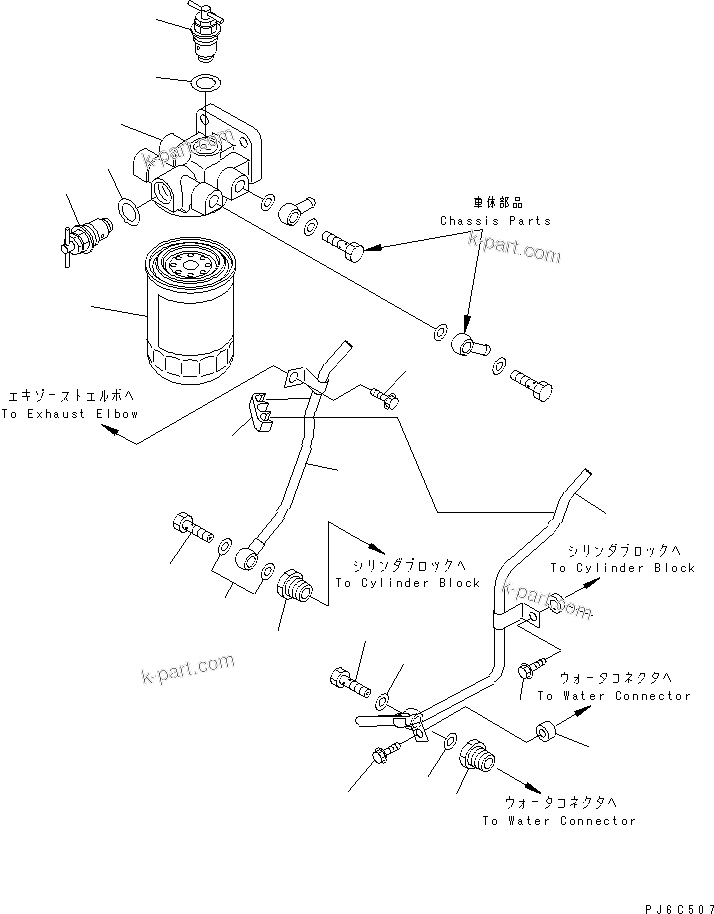 k-part.com

車体部品
Chassis Parts

k-part.com

エキゾーストエルボへ
To Exhaust Elbow

シリンダブロックへ
To Cylinder Block

シリンダブロックへ
To Cylinder Block

k-part.com

k-part.com

ウォータコネクタへ
To Water Connector

ウォータコネクタへ
To Water Connector

PJ6C507