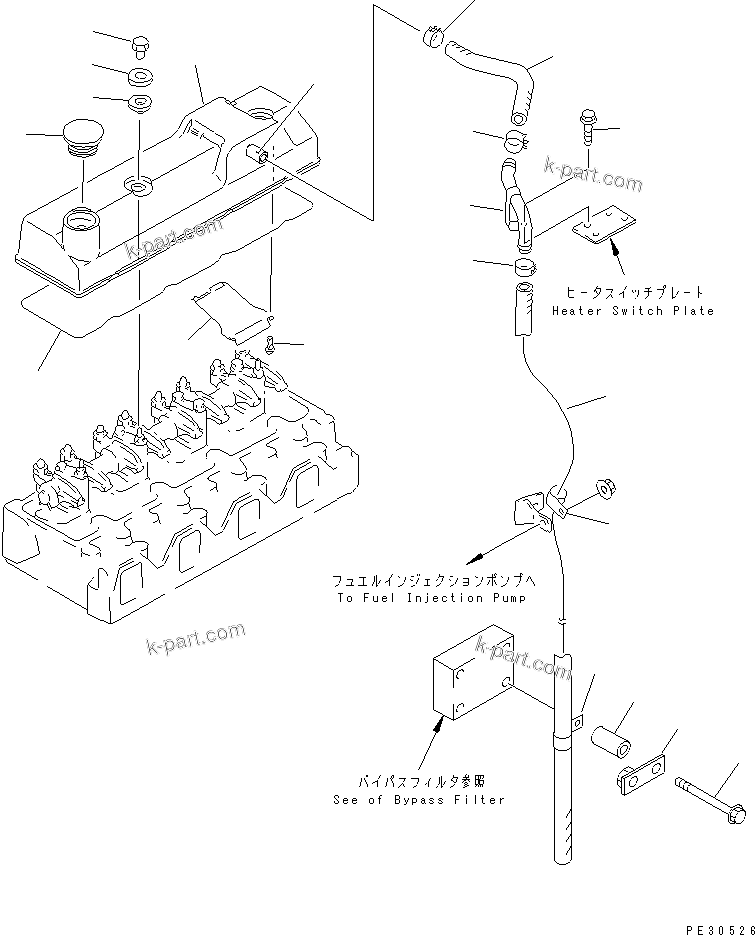 k-part.com

k-part.com

ヒータスイッチプレート
Heater Switch Plate

フュエルインジェクションポンプへ
To Fuel Injection Pump

k-part.com

k-part.com

バイパスフィルタ参照
See of Bypass Filter

PE30526