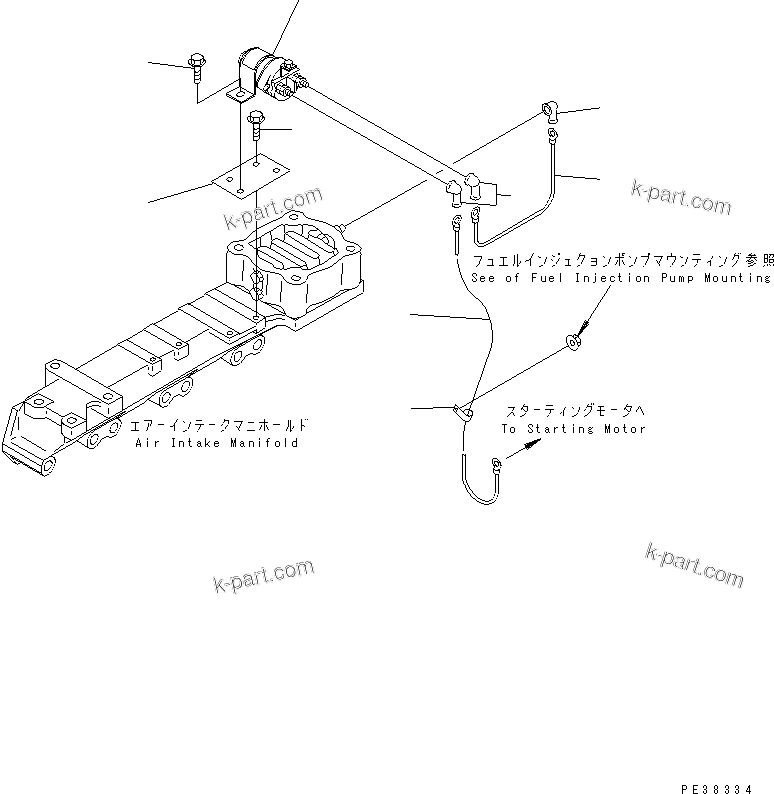 k-part.com

k-part.com

フュエルインジェクョンポンプマウンティング参照
See of Fuel Injection Pump Mounting

スターティングモータへ
To Starting Motor

エアーインテークマニホールド
Air Intake Manifold

k-part.com

k-part.com

PE38334