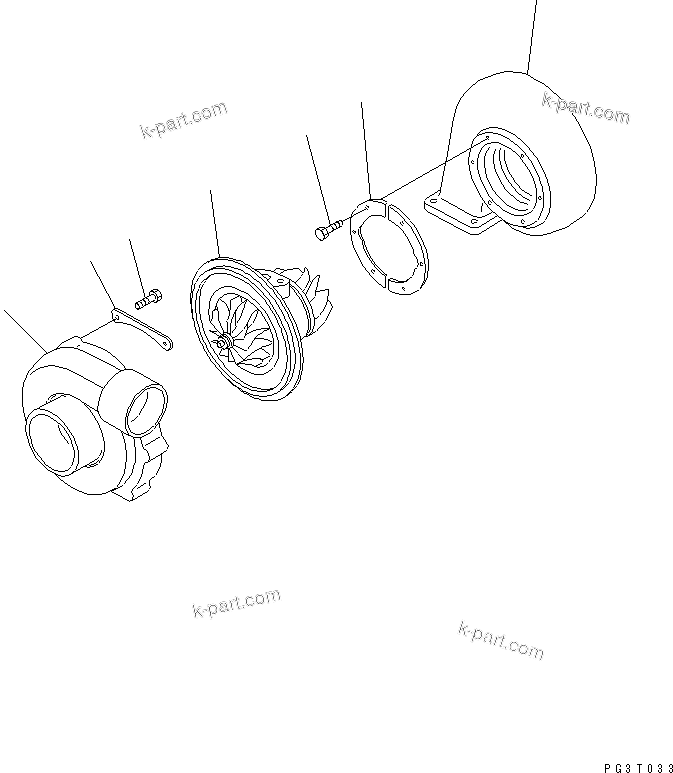 k-part.com

k-part.com

k-part.com

k-part.com

PG3T033