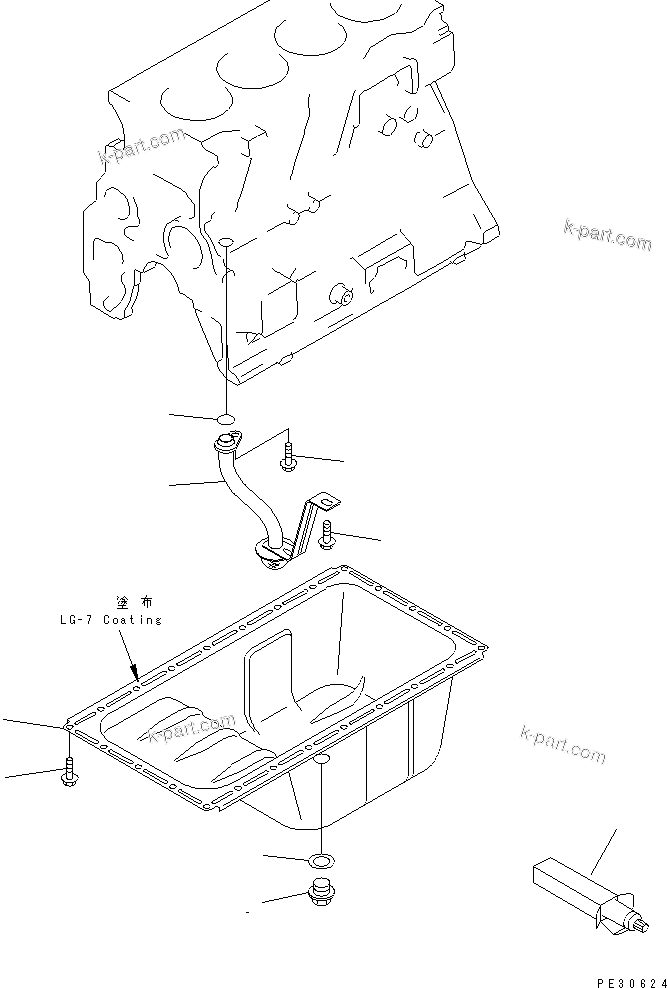 k-part.com

k-part.com

塗布
LG-7 Coating

k-part.com

k-part.com

PE30624