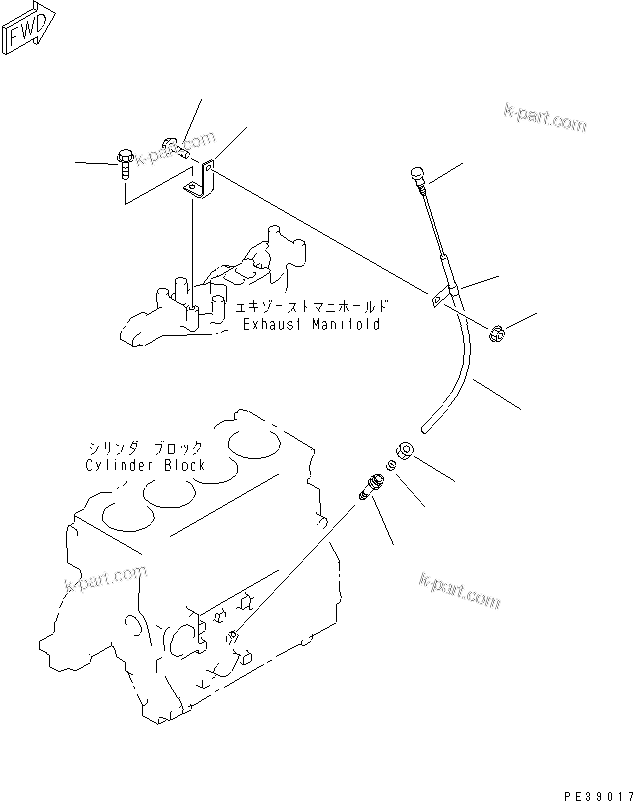 FWD

k-part.com

k-part.com

エキゾーストマニホールド
Exhaust Manifold

シリンダ ブロック
Cylinder Block

k-part.com

k-part.com

PE39017