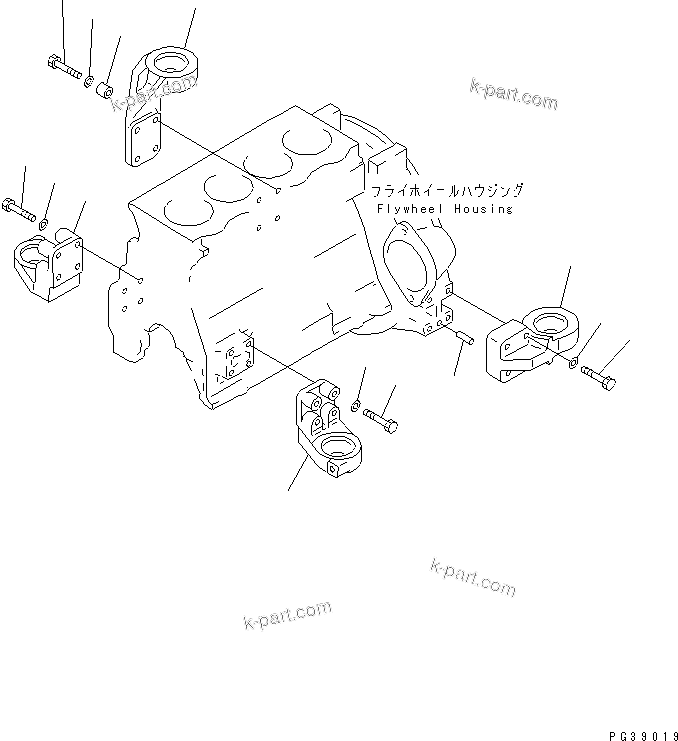 k-part.com

k-part.com

フライホイールハウジング
Flywheel Housing

k-part.com

k-part.com

PG39019