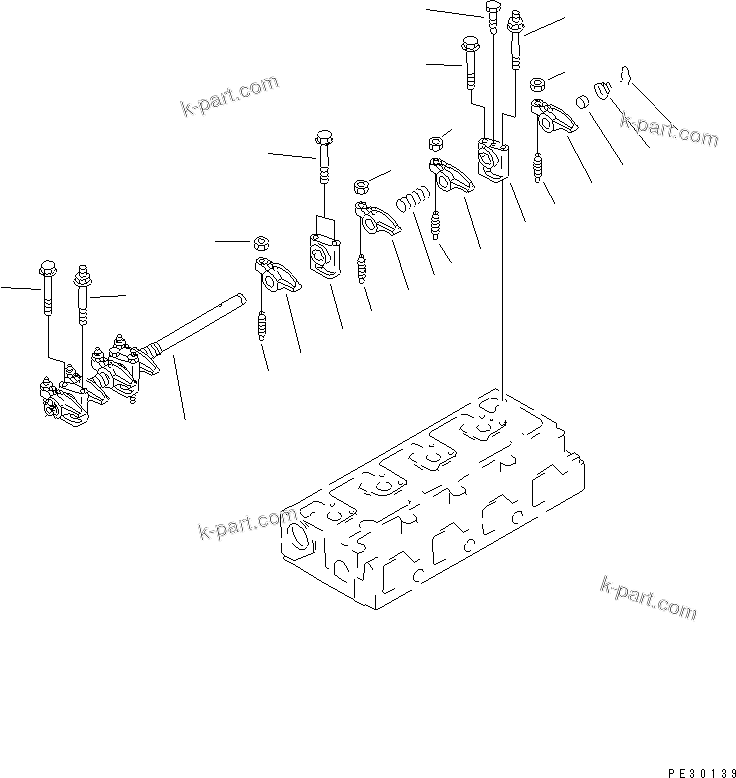 k-part.com

k-part.com

k-part.com

k-part.com

PE30139