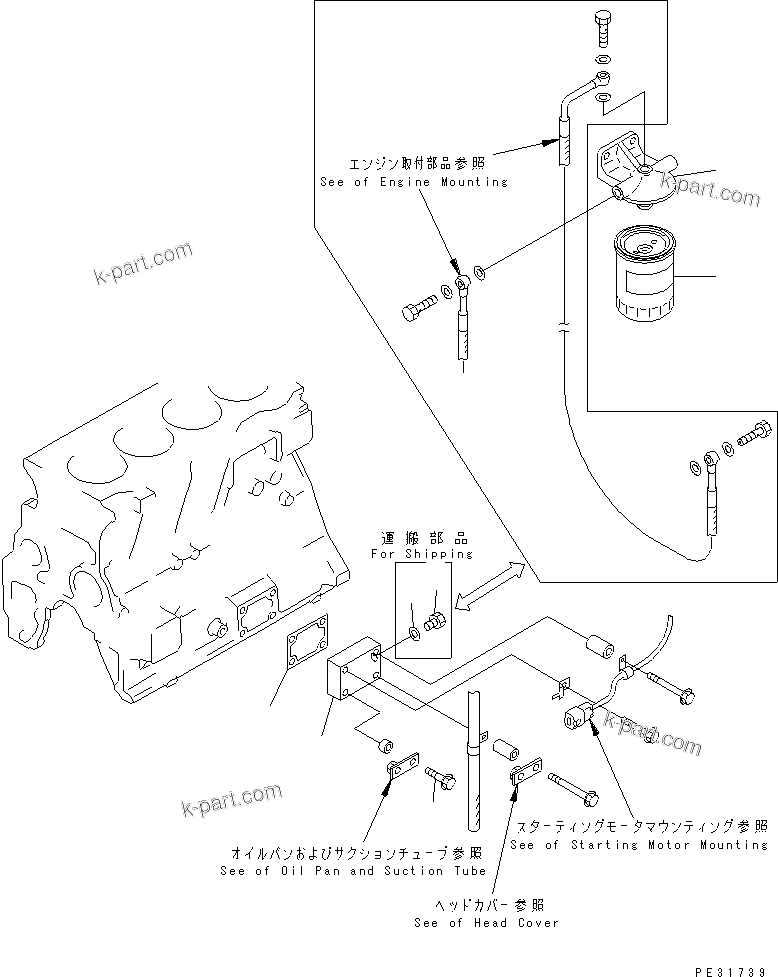 エンジン取付部品参照
See of Engine Mounting

k-part.com

k-part.com

運搬部品
For Shipping

k-part.com

k-part.com

スターティングモータマウンティング参照
See of Starting Motor Mounting

オイルパンおよびサクションチューブ参照
See of Oil Pan and Suction Tube

ヘッドカバー参照
See of Head Cover

PE31739