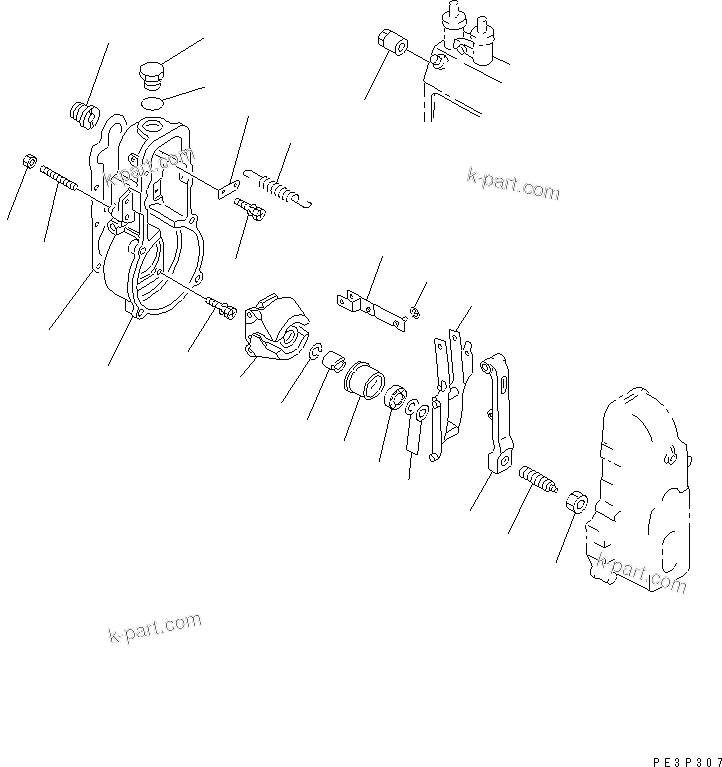 k-part.com

k-part.com

k-part.com

k-part.com

PE3P307