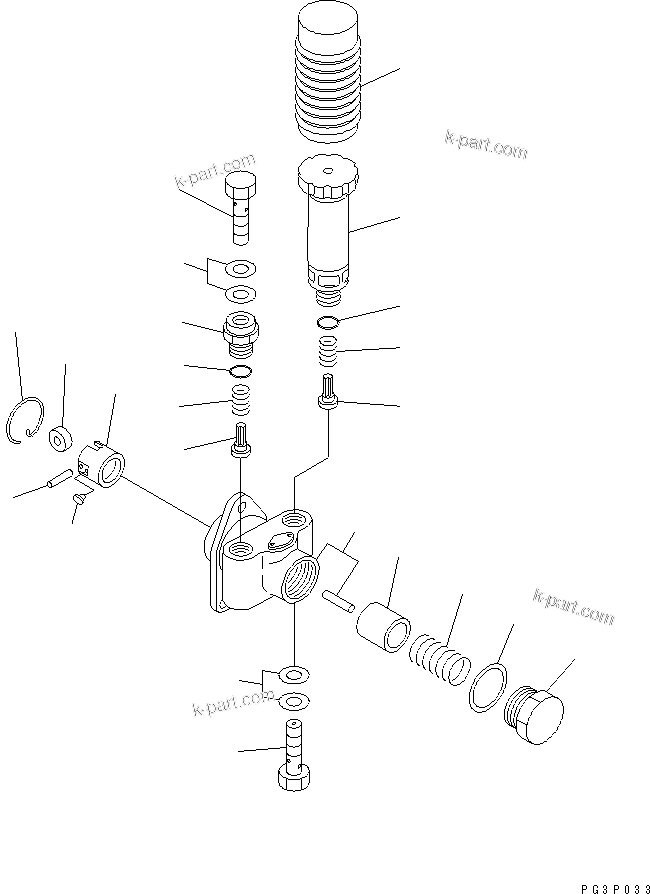 k-part.com
k-part.com
k-part.com
k-part.com
PG3P033