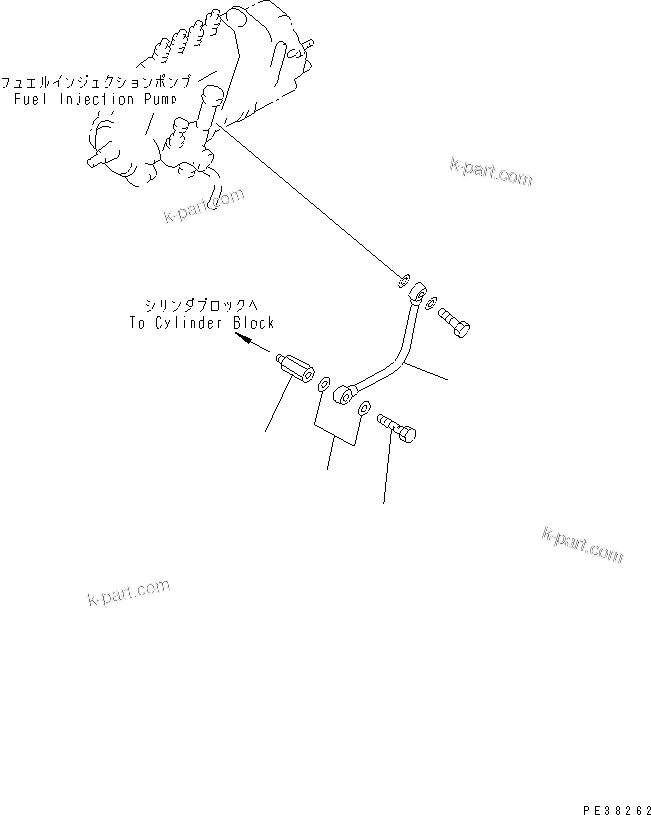 フュエルインジェクションポンプ
Fuel Injection Pump

k-part.com

k-part.com

シリンダブロックへ
To Cylinder Block

k-part.com

k-part.com

PE38262