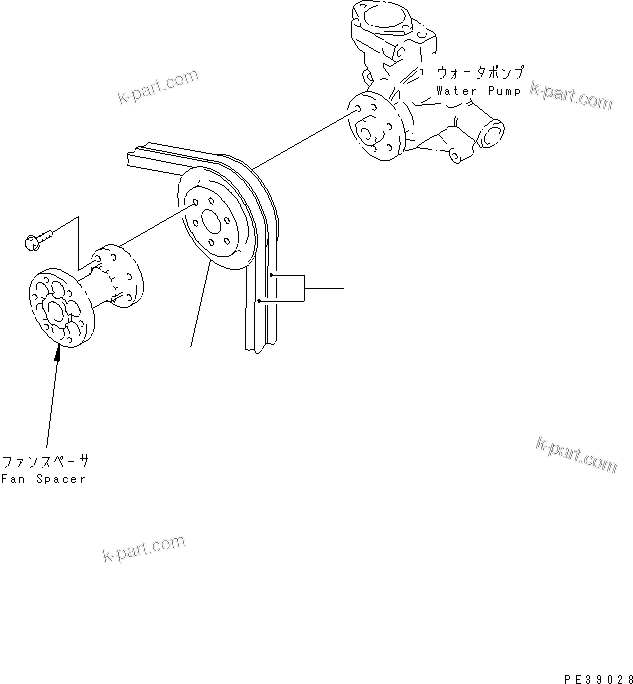 k-part.com

ウォータポンプ
Water Pump

k-part.com

ファンスペーサ
Fan Spacer

k-part.com

k-part.com

PE39028