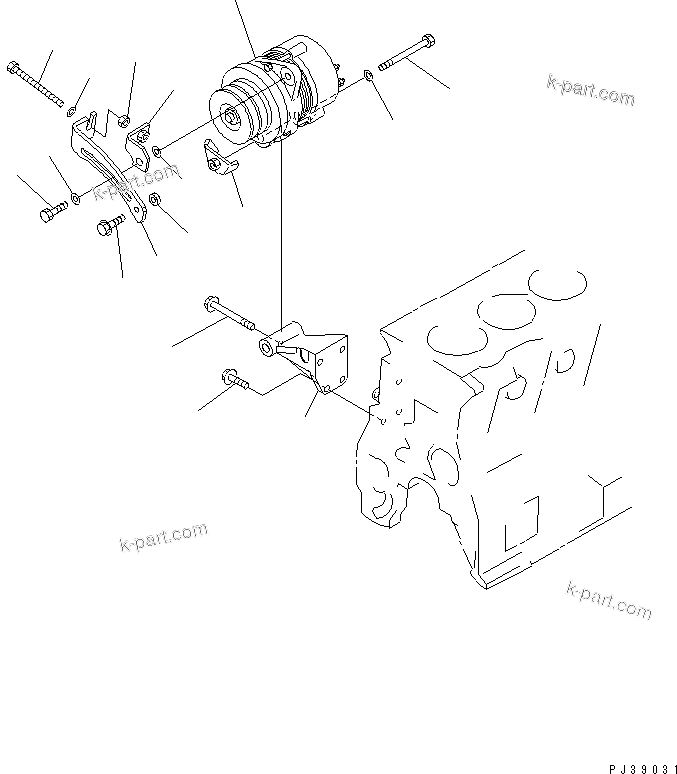 k-part.com
k-part.com
k-part.com
k-part.com
PJ39031