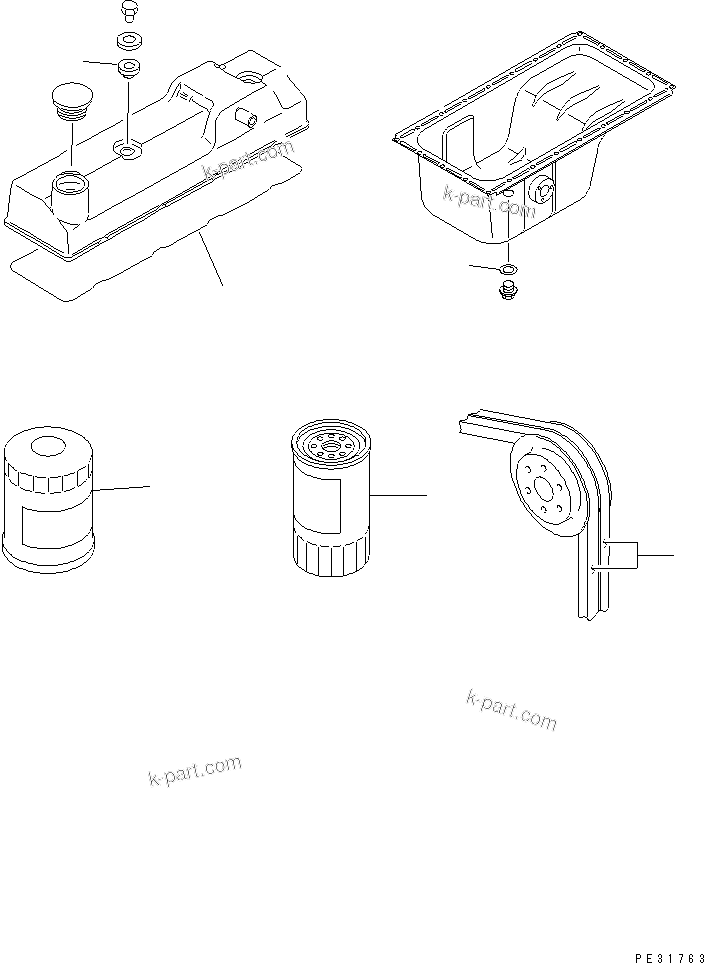 k-part.com

k-part.com

k-part.com

k-part.com

PE31763