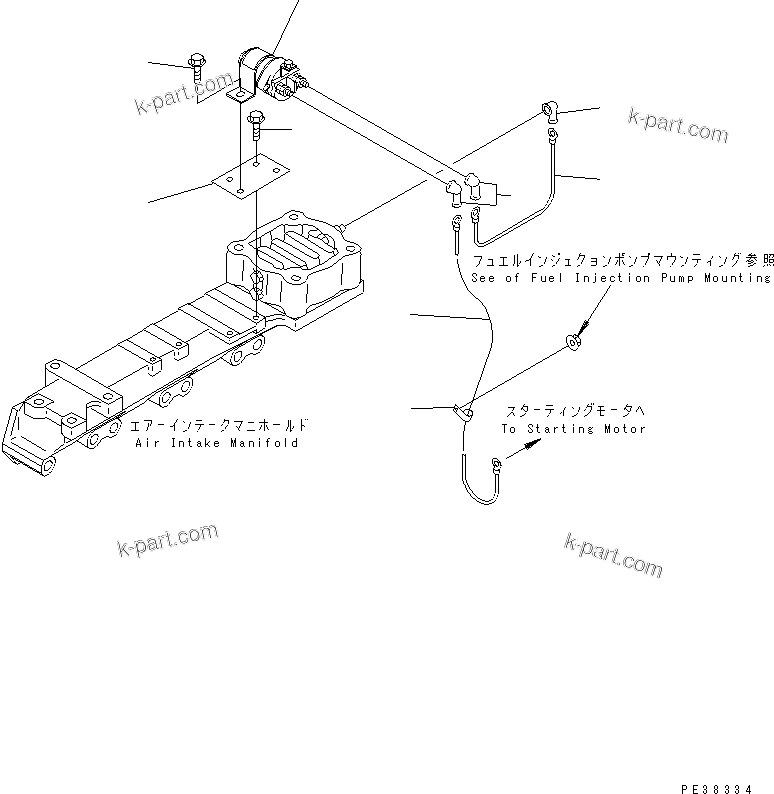 k-part.com

k-part.com

フュエルインジェクョンポンプマウンティング参照
See of Fuel Injection Pump Mounting

スターティングモータへ
To Starting Motor

エアーインテークマニホールド
Air Intake Manifold

k-part.com

k-part.com

PE38334