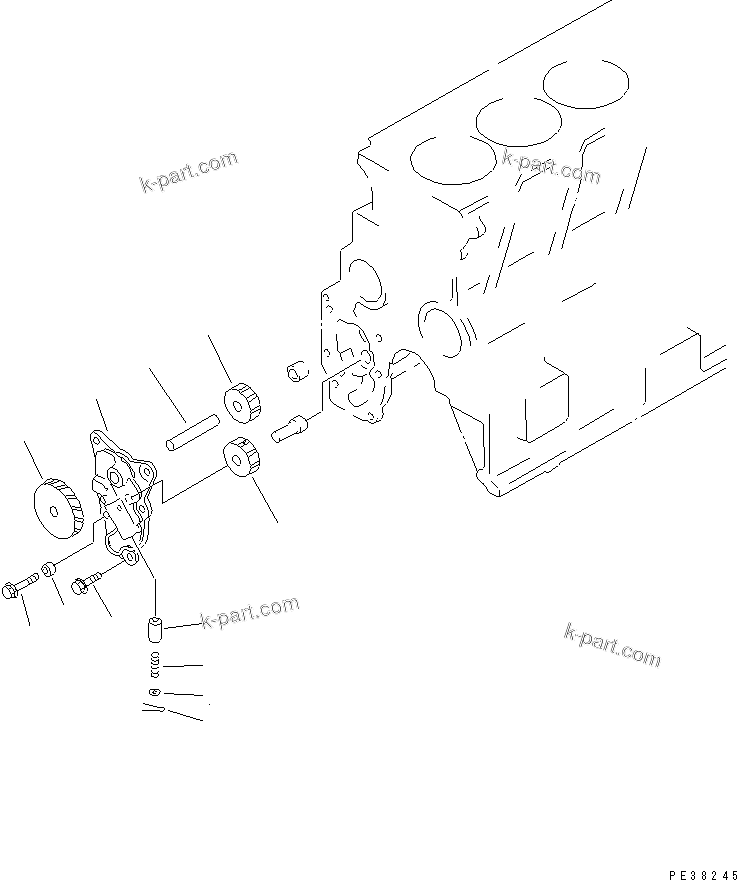 k-part.com
k-part.com
k-part.com
k-part.com
PE38245