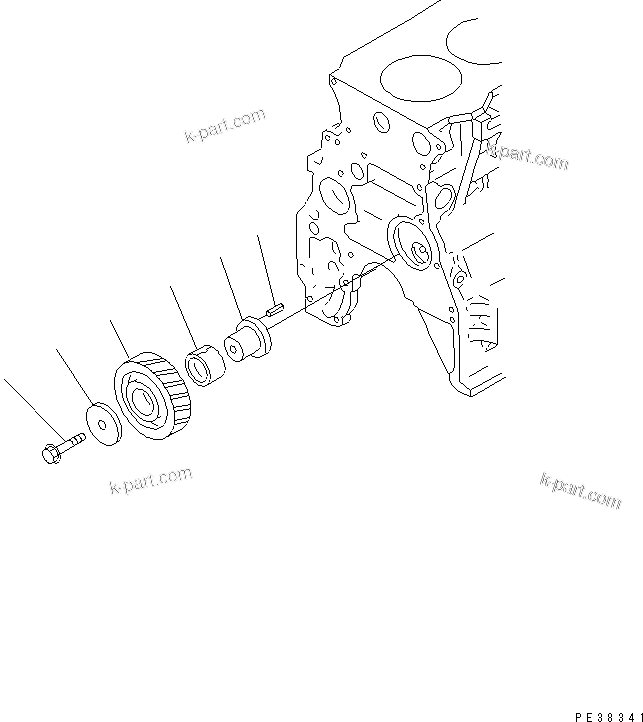 k-part.com

k-part.com

k-part.com

k-part.com

PE38341