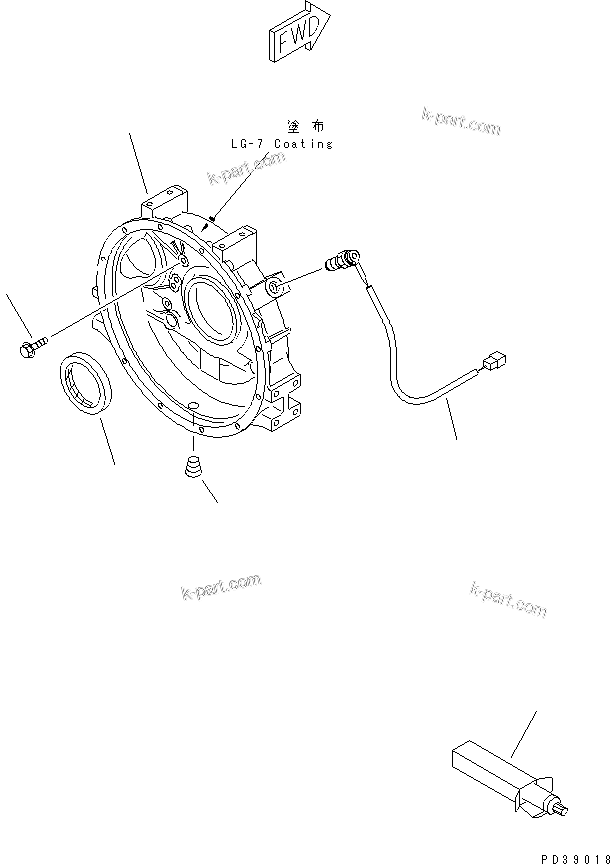 FWD

塗布
LG-7 Coating

k-part.com

k-part.com

k-part.com

k-part.com

PD39018