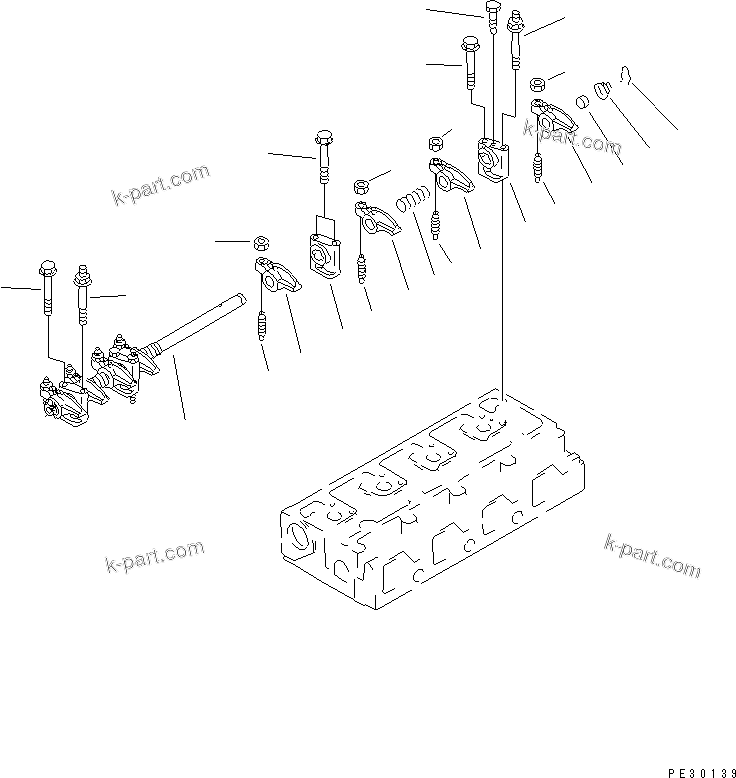 k-part.com

k-part.com

k-part.com

k-part.com

PE30139