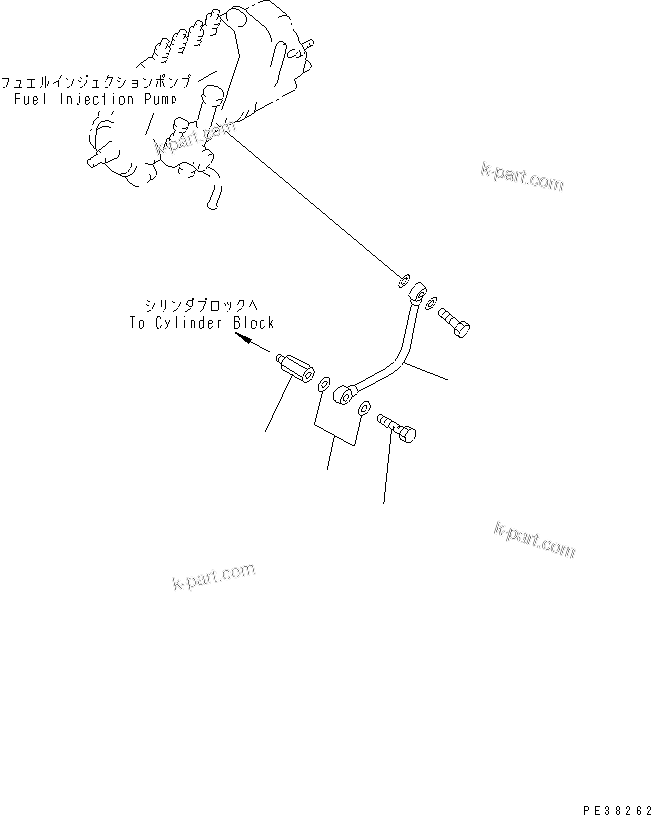 フュエルインジェクションポンプ
Fuel Injection Pump

k-part.com

k-part.com

シリンダブロックへ
To Cylinder Block

k-part.com

k-part.com

PE38262