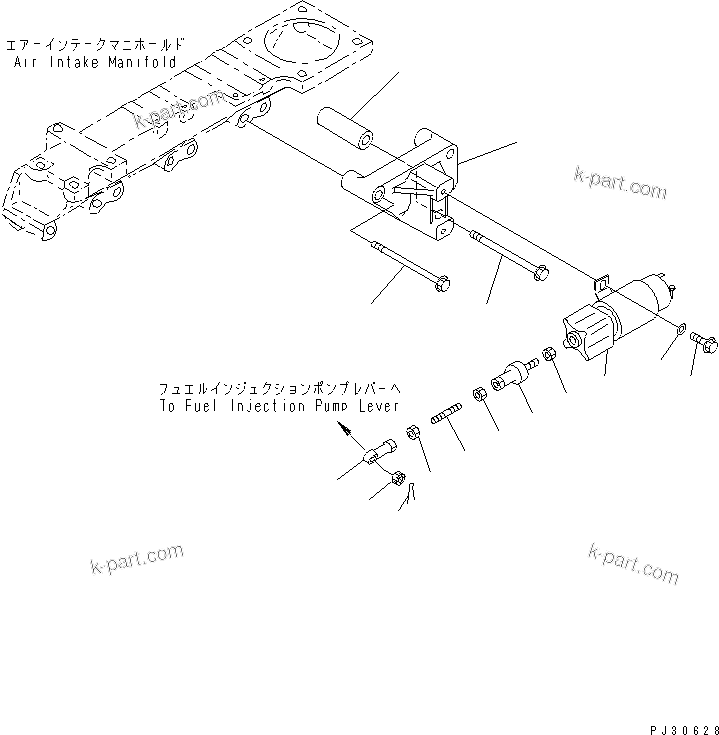 エアーインテークマニホールド
Air Intake Manifold

k-part.com

k-part.com

フュエルインジェクションポンプレバーへ
To Fuel Injection Pump Lever

k-part.com

k-part.com

PJ30628