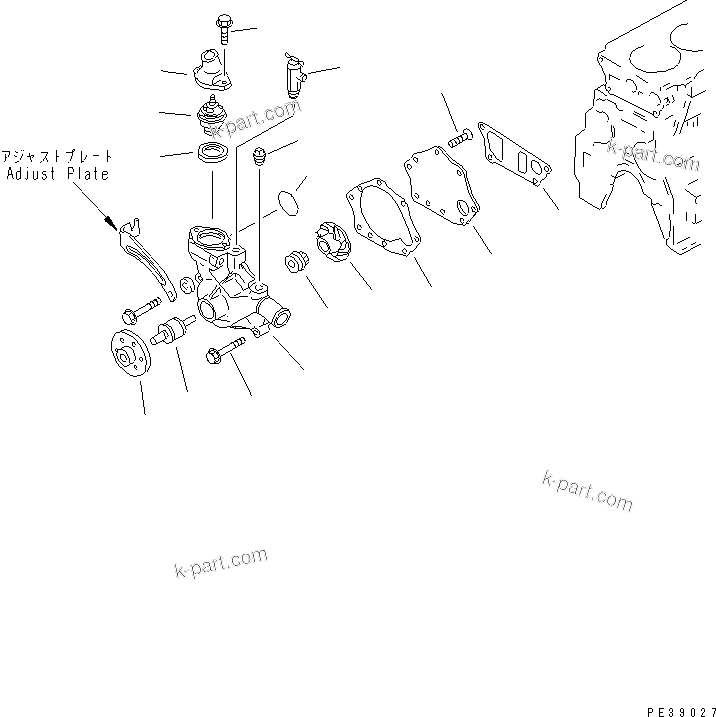 k-part.com
k-part.com
アジャストプレート
Adjust Plate
k-part.com
k-part.com
PE39027