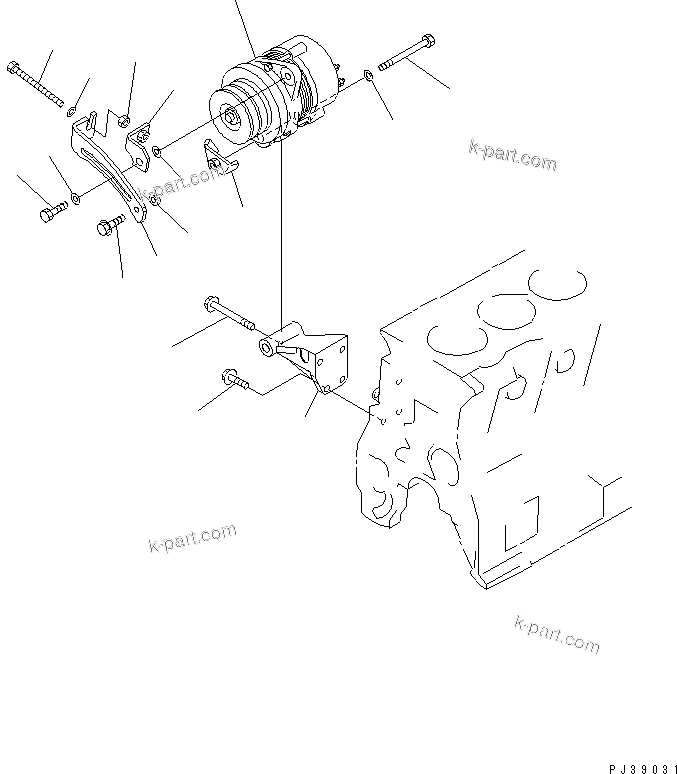 k-part.com

k-part.com

k-part.com

k-part.com

PJ39031