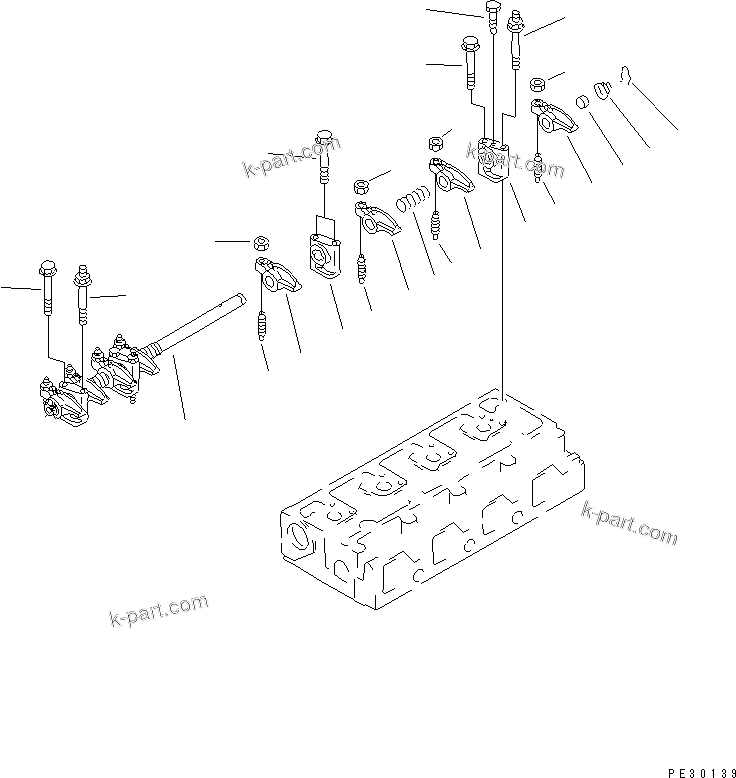 k-part.com

k-part.com

k-part.com

k-part.com

PE30139