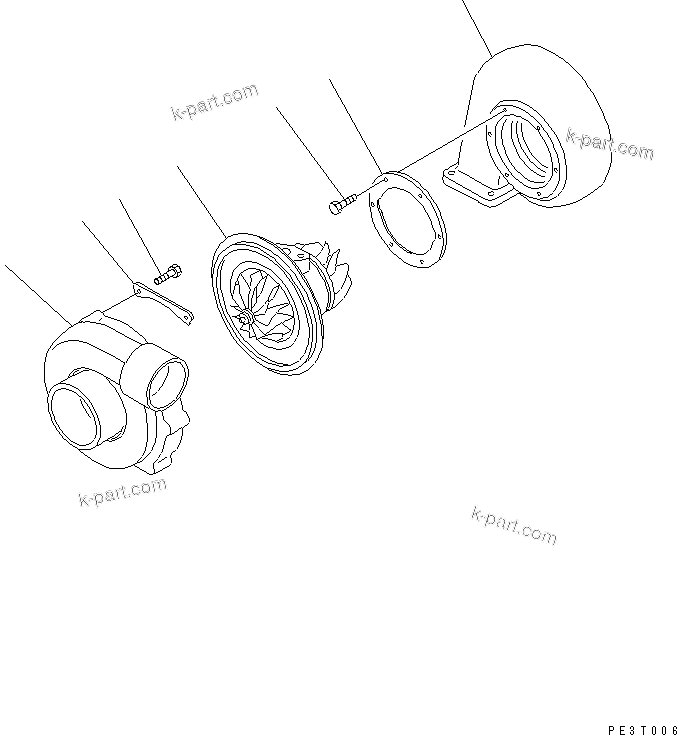 k-part.com

k-part.com

k-part.com

k-part.com

PE3T006