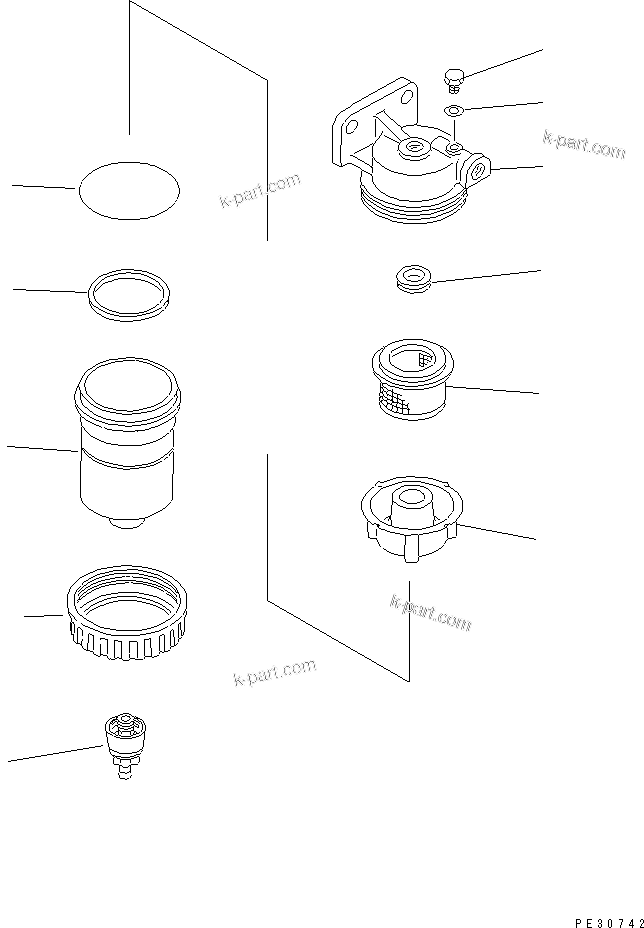 k-part.com

k-part.com

k-part.com

k-part.com

PE30742